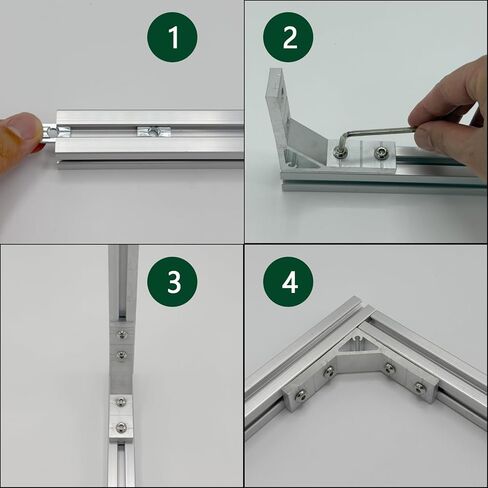 1

2

3

4