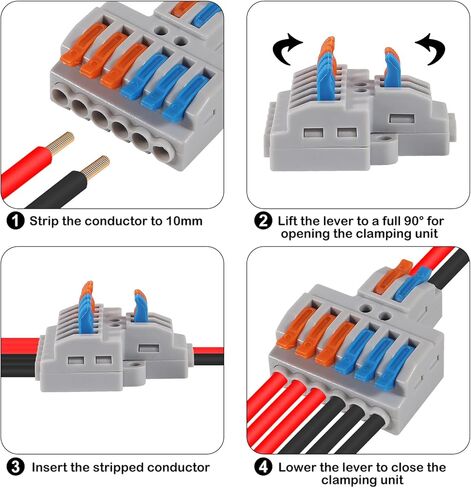 1 Strip the conductor to 10mm

2 Lift the lever to a full 90° for opening the clamping unit

3 Insert the stripped conductor

4 Lower the lever to close the clamping unit