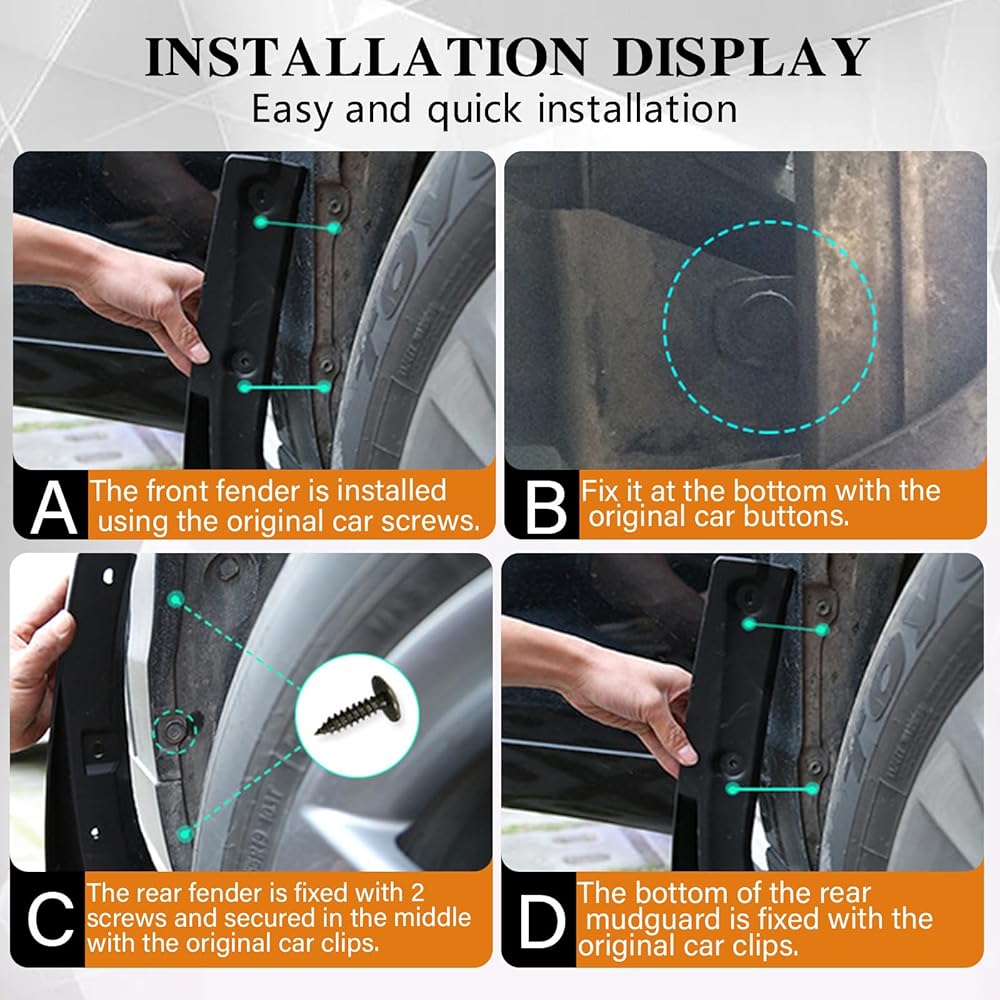 INSTALLATION DISPLAY
Easy and quick installation

A The front fender is installed using the original car screws.

B Fix it at the bottom with the original car buttons.

C The rear fender is fixed with 2 screws and secured in the middle with the original car clips.

D The bottom of the rear mudguard is fixed with the original car clips.