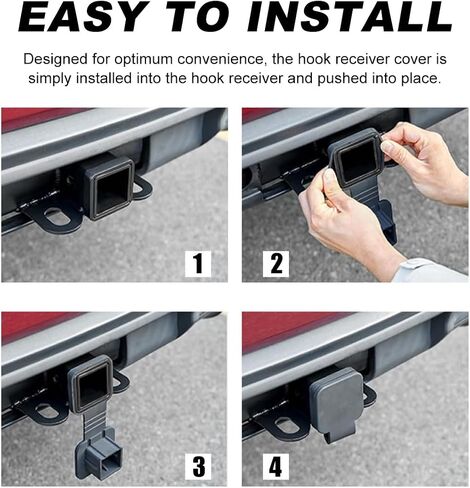 EASY TO INSTALL

Designed for optimum convenience, the hook receiver cover is simply installed into the hook receiver and pushed into place.

1

2

3

4