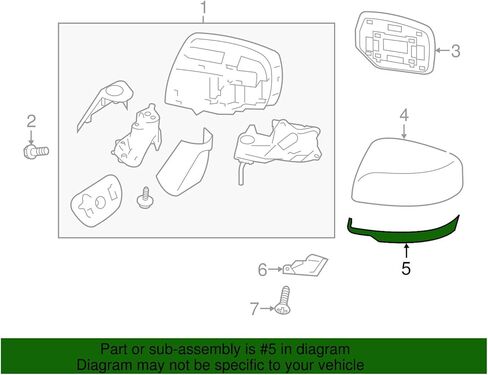 1
3
2
4
5
6
7

Part or sub-assembly is #5 in diagram
Diagram may not be specific to your vehicle