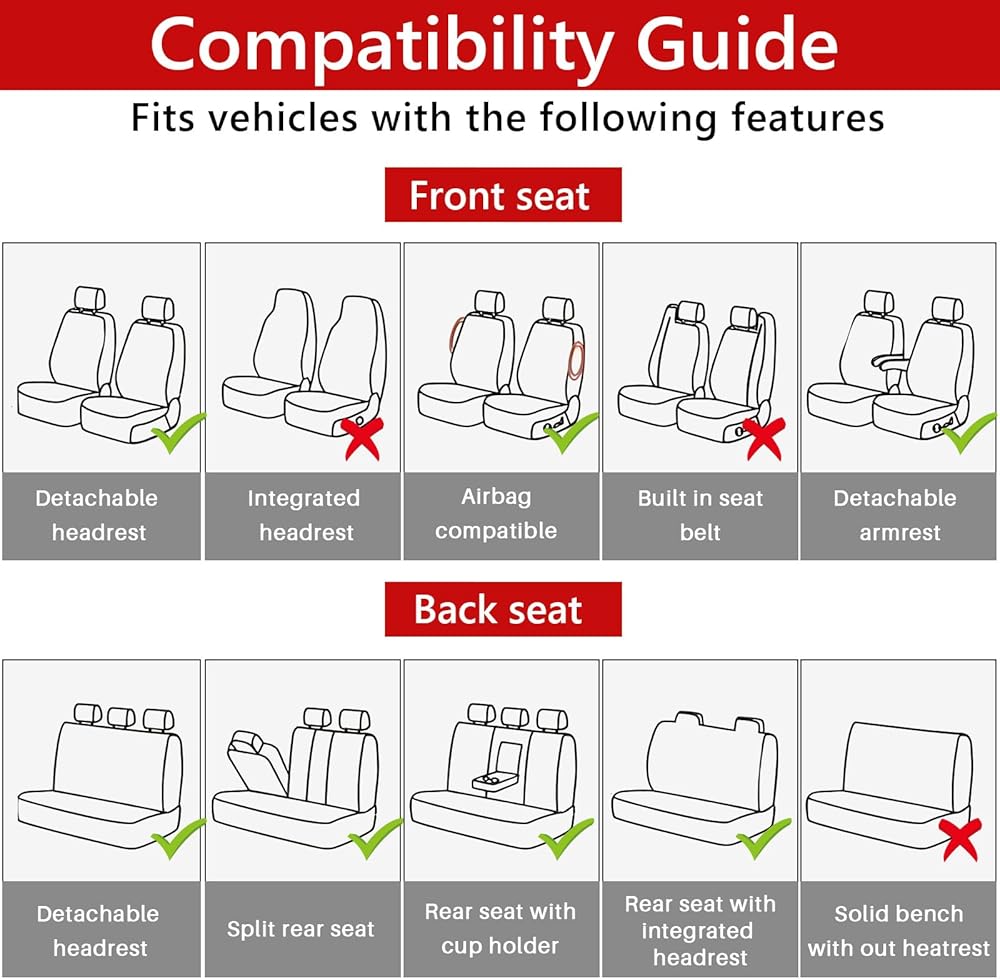 Compatibility Guide

Fits vehicles with the following features

Front seat

Detachable headrest

Integrated headrest

Airbag compatible

Built in seat belt

Detachable armrest

Back seat

Detachable headrest

Split rear seat

Rear seat with cup holder

Rear seat with integrated headrest

Solid bench with out heatrest