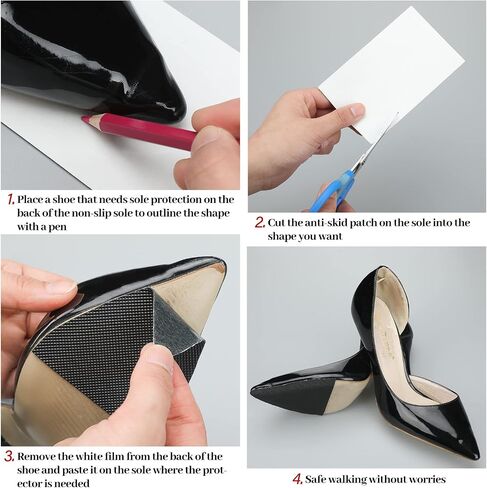 1. Place a shoe that needs sole protection on the back of the non-slip sole to outline the shape with a pen

2. Cut the anti-skid patch on the sole into the shape you want

3. Remove the white film from the back of the shoe and paste it on the sole where the protector is needed

4. Safe walking without worries