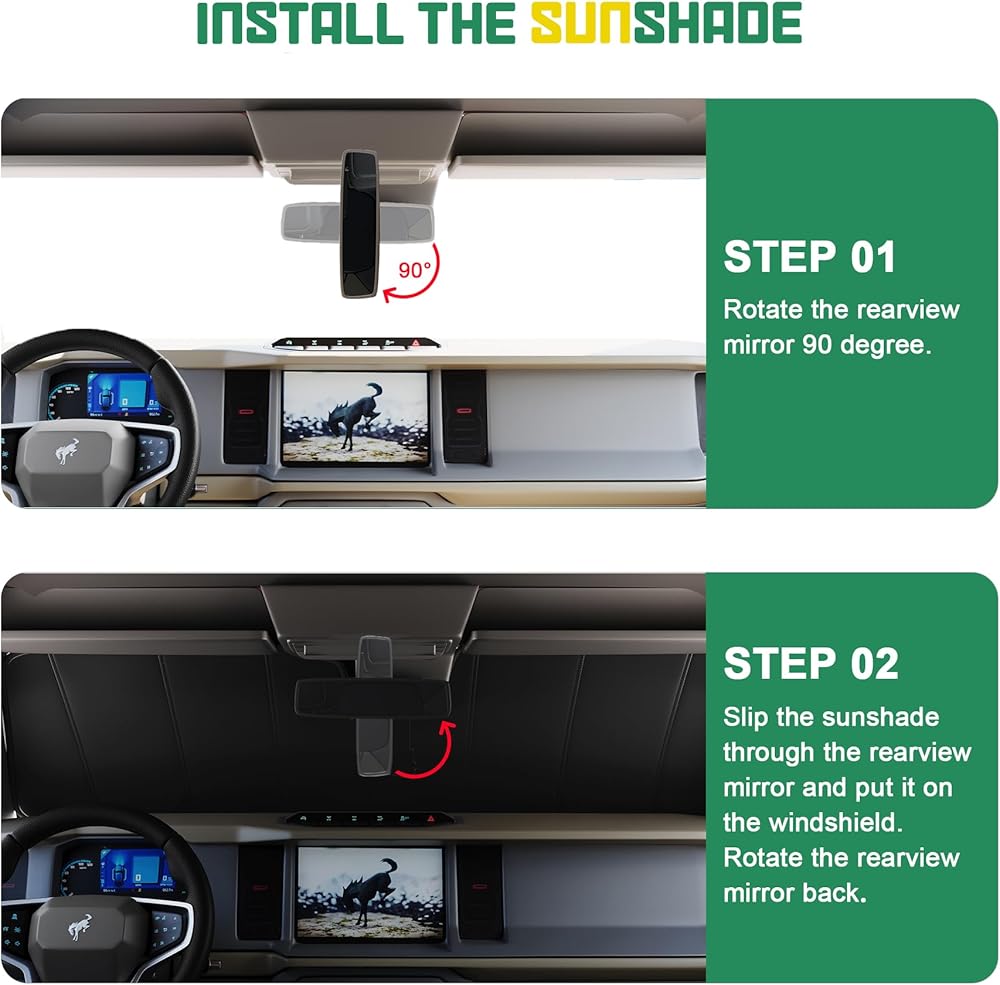 INSTALL THE SUNSHADE

90°

STEP 01

Rotate the rearview mirror 90 degree.

STEP 02

Slip the sunshade through the rearview mirror and put it on the windshield. Rotate the rearview mirror back.