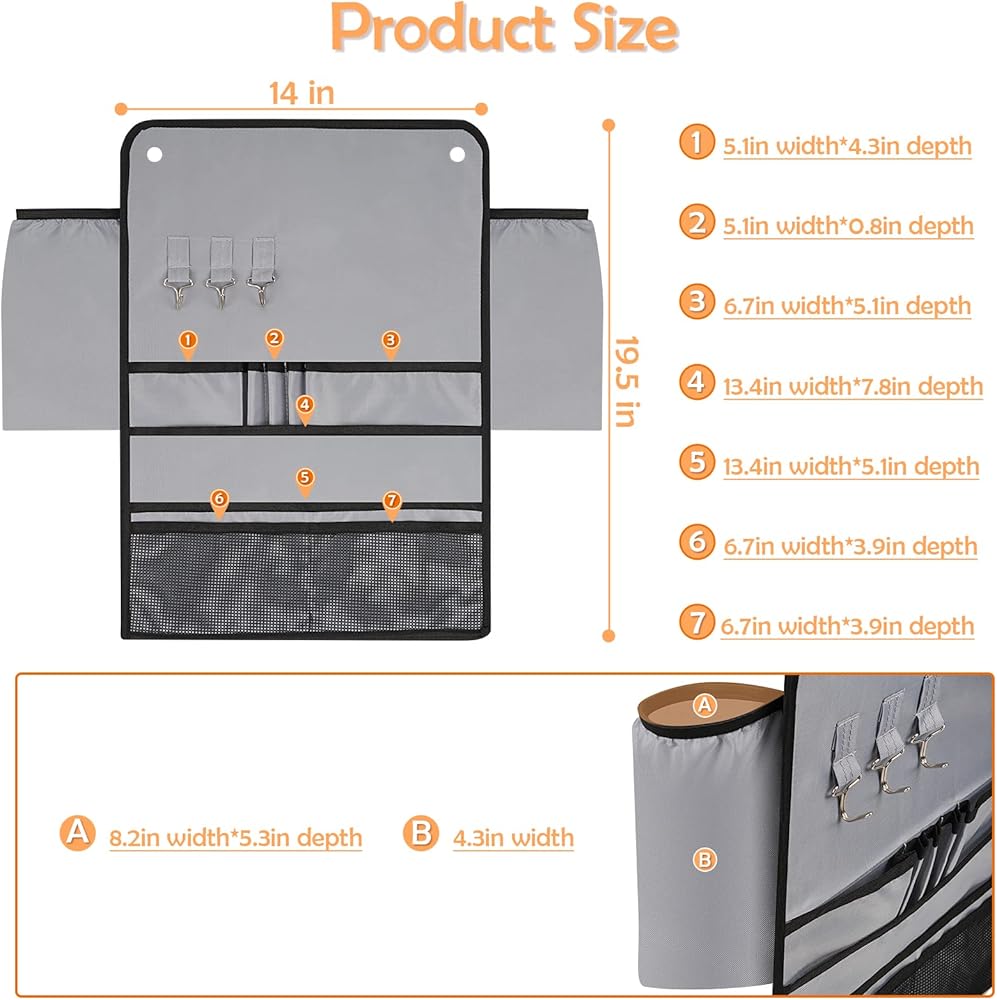 Product Size

14 in

19.5 in

1 2 3 4 5 6 7

1 5.1in width*4.3in depth

2 5.1in width*0.8in depth

3 6.7in width*5.1in depth

4 13.4in width*7.8in depth

5 13.4in width*5.1in depth

6 6.7in width*3.9in depth

7 6.7in width*3.9in depth

A 8.2in width*5.3in depth

B 4.3in width

A

B