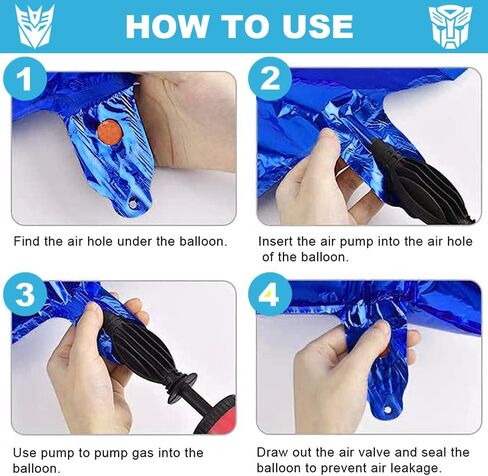 HOW TO USE

1

Find the air hole under the balloon.

2

Insert the air pump into the air hole of the balloon.

3

Use pump to pump gas into the balloon.

4

Draw out the air valve and seal the balloon to prevent air leakage.