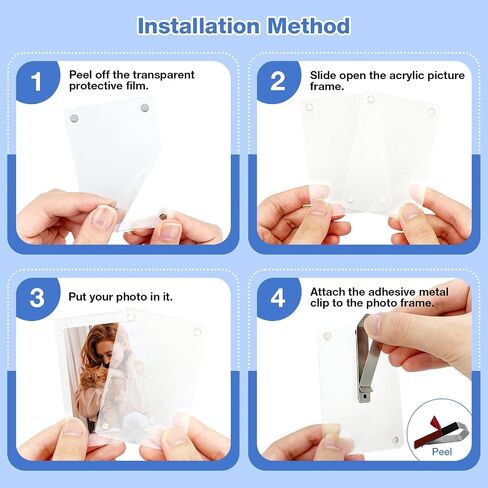 Installation Method

1 Peel off the transparent protective film.

2 Slide open the acrylic picture frame.

3 Put your photo in it.

4 Attach the adhesive metal clip to the photo frame.

Peel