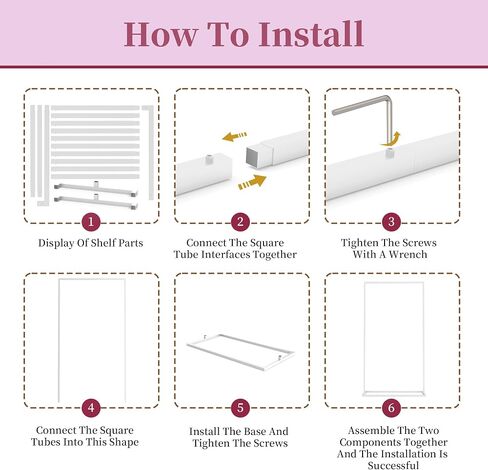 How To Install

1
Display Of Shelf Parts

2
Connect The Square Tube Interfaces Together

3
Tighten The Screws With A Wrench

4
Connect The Square Tubes Into This Shape

5
Install The Base And Tighten The Screws

6
Assemble The Two Components Together And The Installation Is Successful