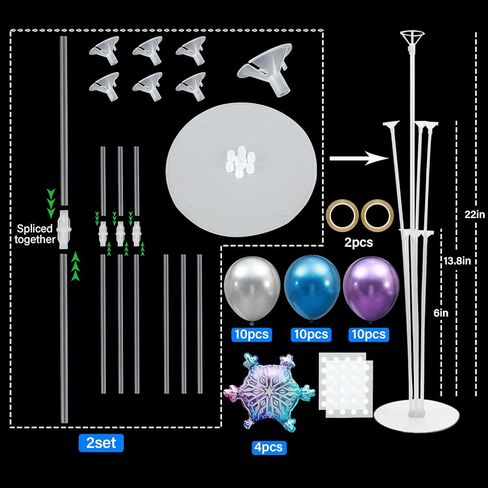 Spliced together

2pcs

22in

13.8in

6in

10pcs

10pcs

10pcs

2set

4pcs