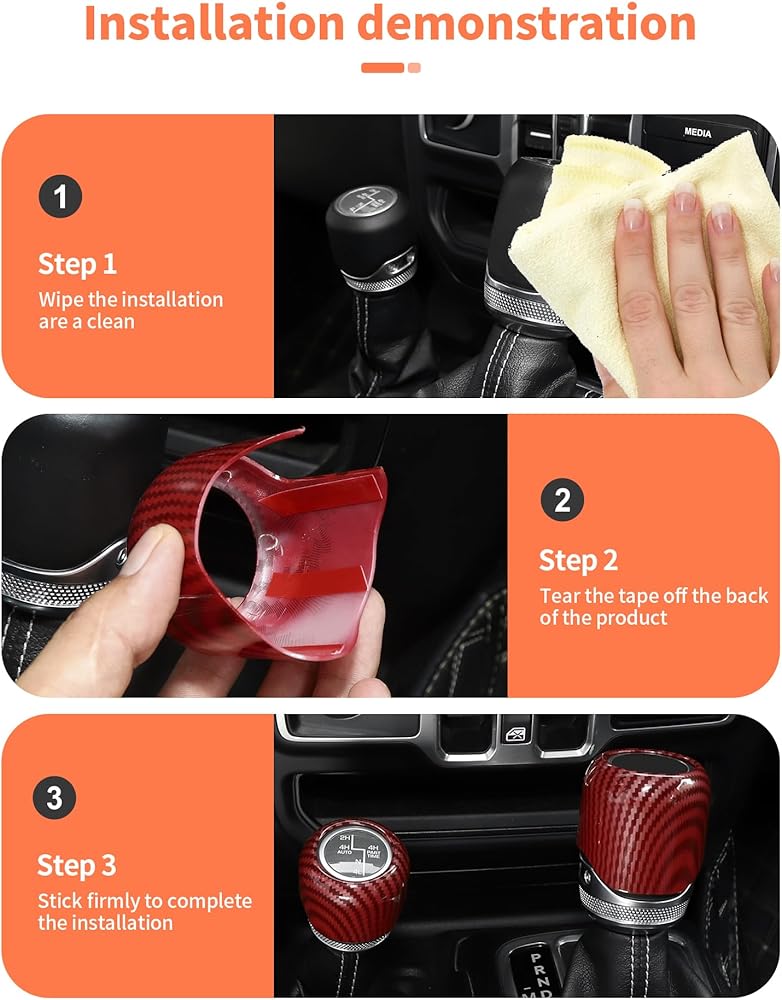 Installation demonstration

1

Step 1

Wipe the installation are a clean

MEDIA

2

Step 2

Tear the tape off the back of the product

3

Step 3

Stick firmly to complete the installation

2H 4H AUTO 4H PART TIME

P R N D