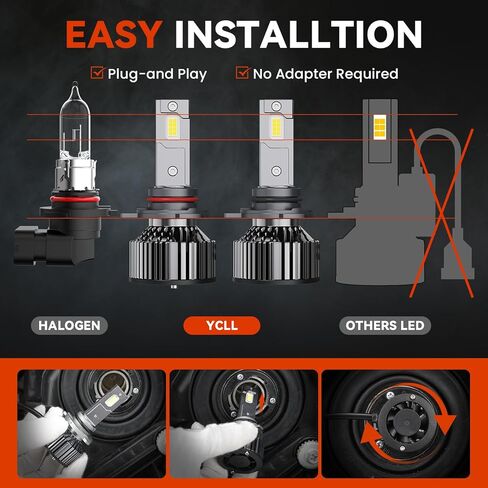 EASY INSTALLTION

Plug-and Play No Adapter Required

HALOGEN YCLL OTHERS LED