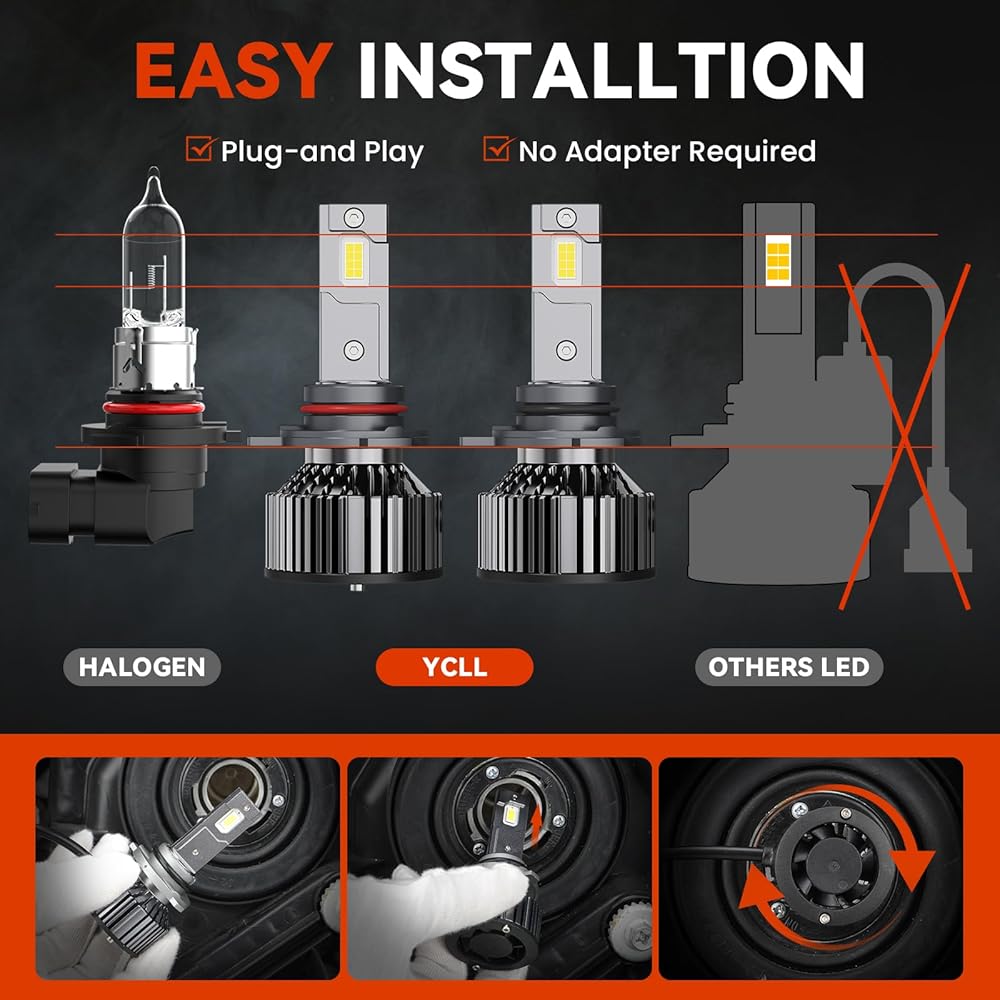 EASY INSTALLTION

Plug-and Play

No Adapter Required

HALOGEN

YCLL

OTHERS LED