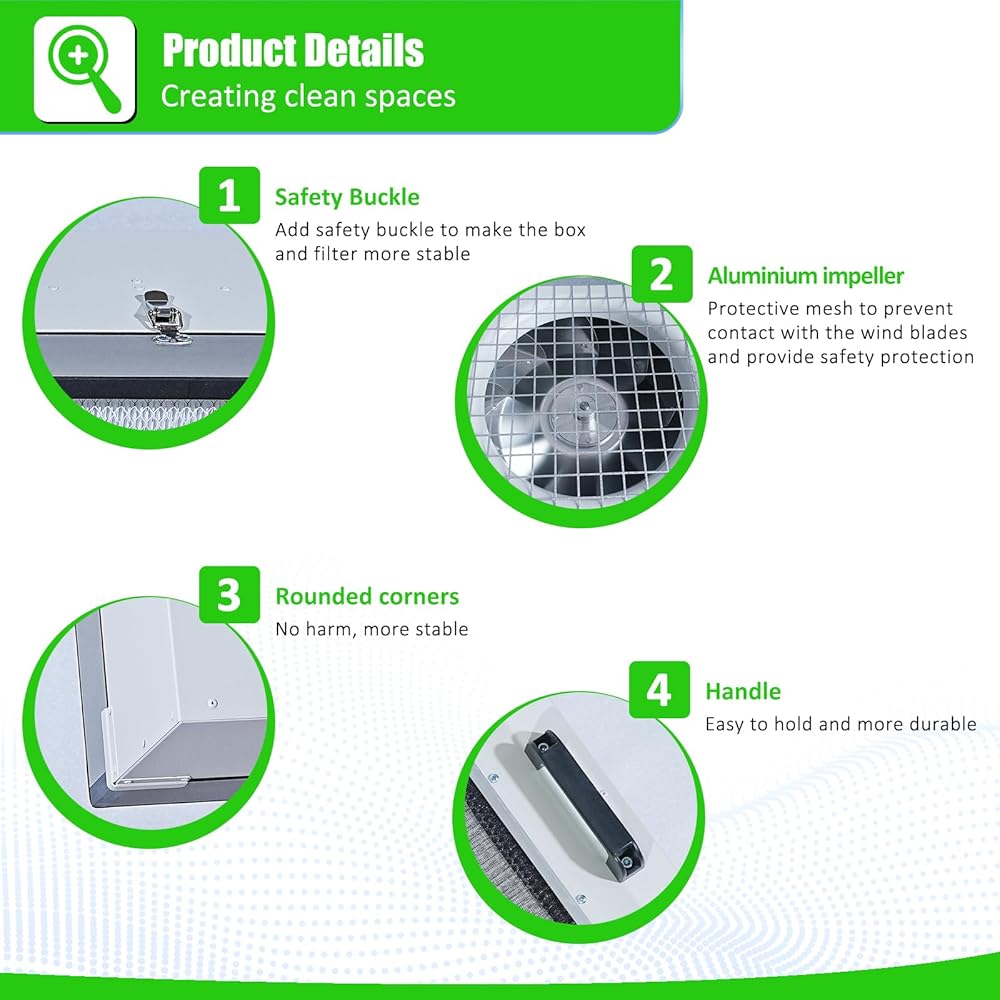 Product Details
Creating clean spaces

1 Safety Buckle
Add safety buckle to make the box and filter more stable

2 Aluminium impeller
Protective mesh to prevent contact with the wind blades and provide safety protection

3 Rounded corners
No harm, more stable

4 Handle
Easy to hold and more durable