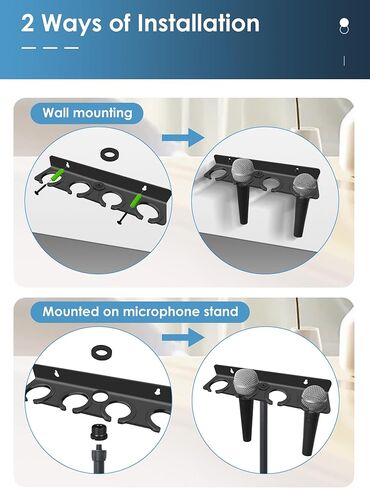 2 Ways of Installation

Wall mounting

Mounted on microphone stand