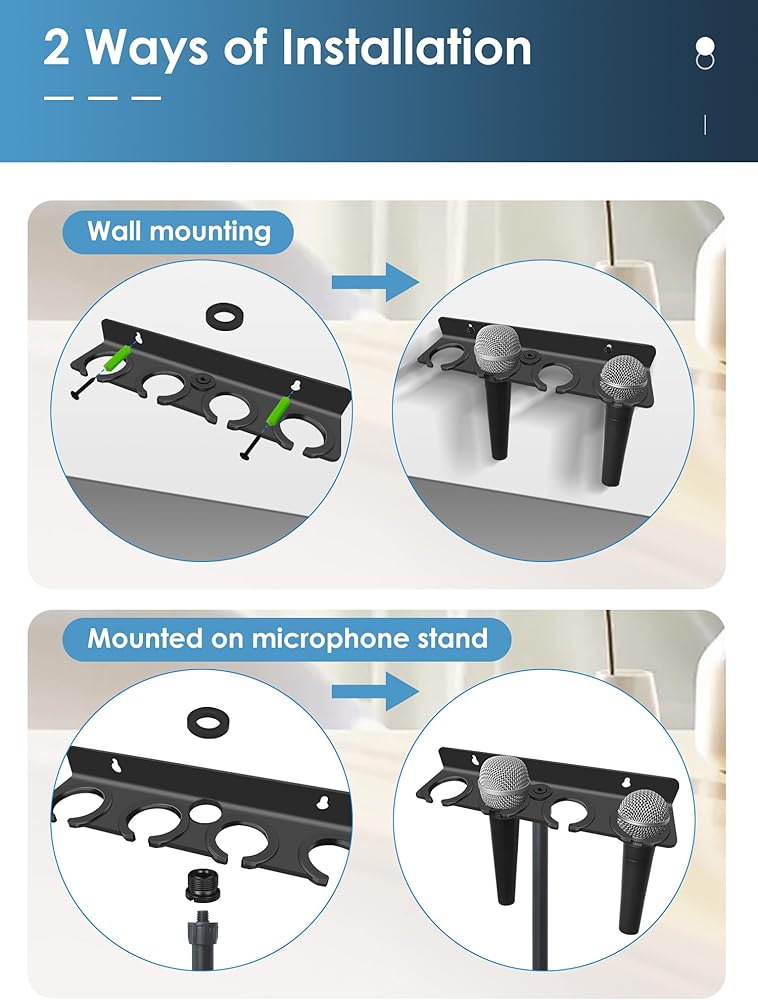 2 Ways of Installation

Wall mounting

Mounted on microphone stand