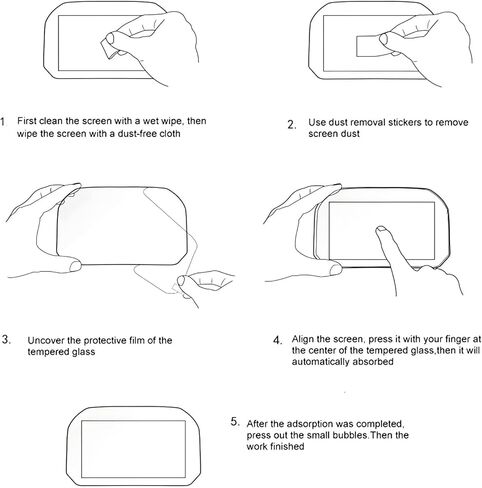 1 First clean the screen with a wet wipe, then wipe the screen with a dust-free cloth

2. Use dust removal stickers to remove screen dust

3. Uncover the protective film of the tempered glass

4. Align the screen, press it with your finger at the center of the tempered glass,then it will automatically absorbed

5. After the adsorption was completed, press out the small bubbles.Then the work finished