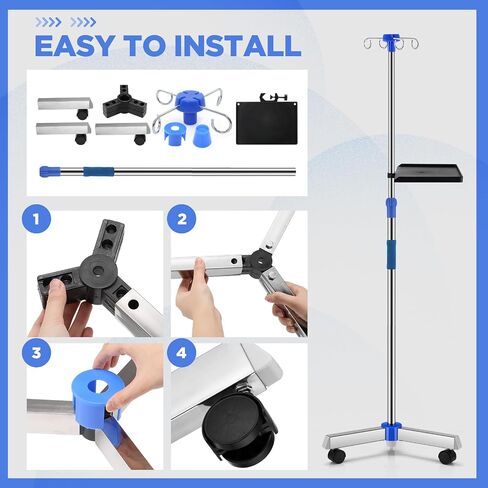 EASY TO INSTALL

1

2

3

4