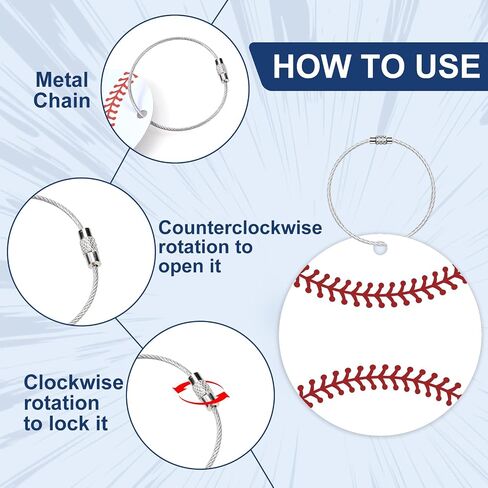 HOW TO USE

Metal
Chain

Counterclockwise
rotation to
open it

Clockwise
rotation
to lock it