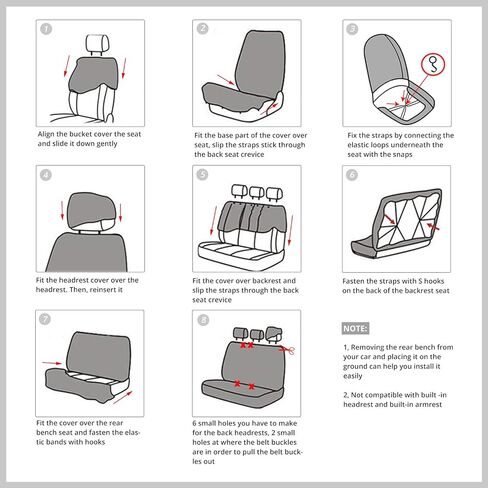 1

Align the bucket cover the seat and slide it down gently

2

Fit the base part of the cover over seat, slip the straps stick through the back seat crevice

3

Fix the straps by connecting the elastic loops underneath the seat with the snaps

4

Fit the headrest cover over the headrest. Then, reinsert it

5

Fit the cover over backrest and slip the straps through the back seat crevice

6

Fasten the straps with S hooks on the back of the backrest seat

7

Fit the cover over the rear bench seat and fasten the elastic bands with hooks

8

6 small holes you have to make for the back headrests, 2 small holes at where the belt buckles are in order to pull the belt buckles out

NOTE:

1, Removing the rear bench from your car and placing it on the ground can help you install it easily

2, Not compatible with built -in headrest and built-in armrest