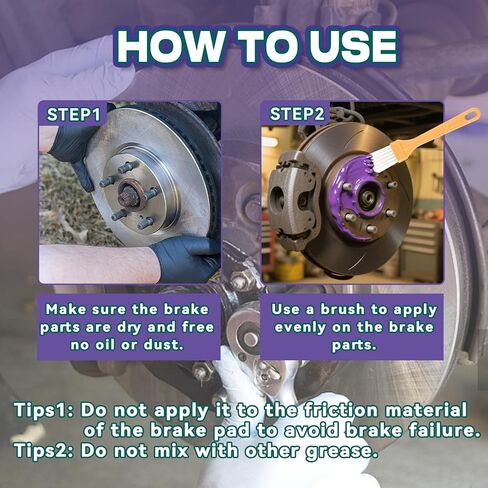 HOW TO USE

STEP1

Make sure the brake parts are dry and free no oil or dust.

STEP2

Use a brush to apply evenly on the brake parts.

Tips1: Do not apply it to the friction material of the brake pad to avoid brake failure.
Tips2: Do not mix with other grease.