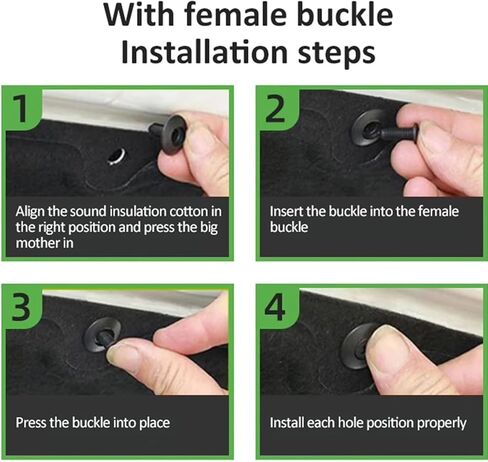 With female buckle
Installation steps

1
Align the sound insulation cotton in the right position and press the big mother in

2
Insert the buckle into the female buckle

3
Press the buckle into place

4
Install each hole position properly