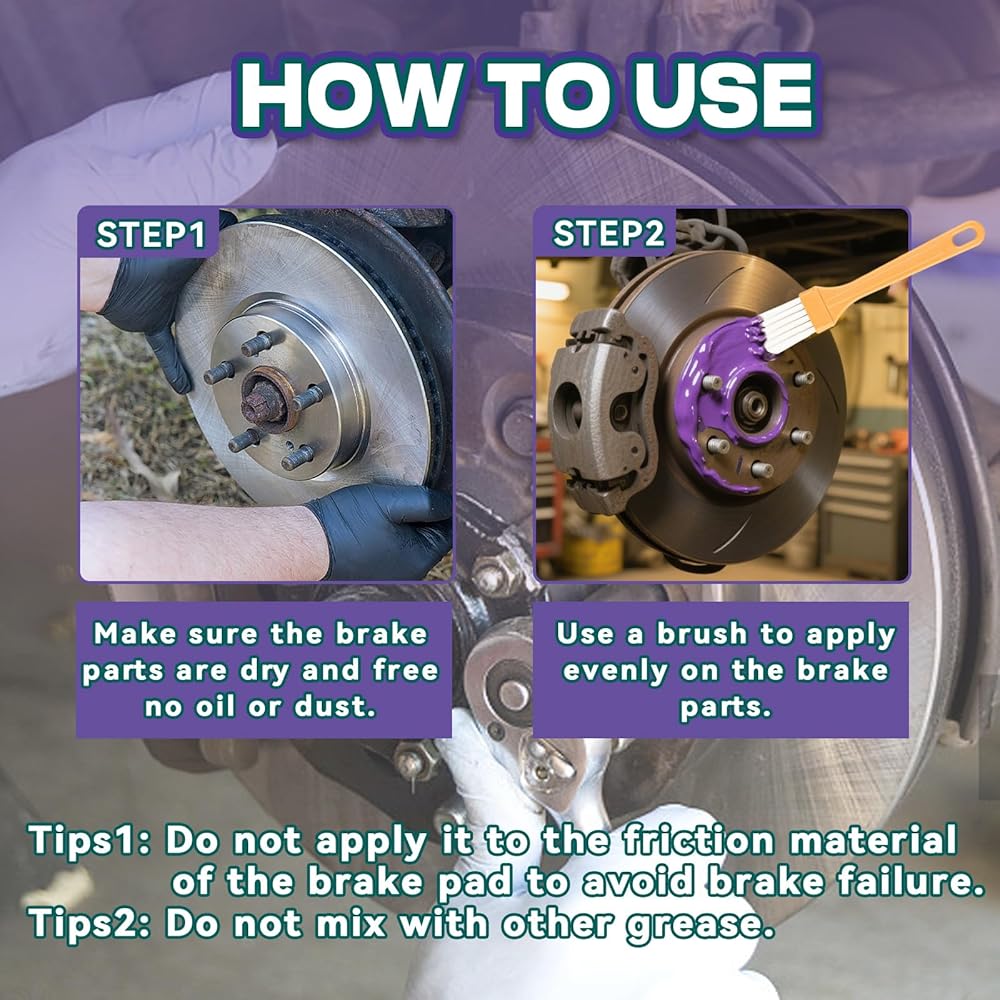 HOW TO USE

STEP1

Make sure the brake parts are dry and free no oil or dust.

STEP2

Use a brush to apply evenly on the brake parts.

Tips1: Do not apply it to the friction material of the brake pad to avoid brake failure.
Tips2: Do not mix with other grease.