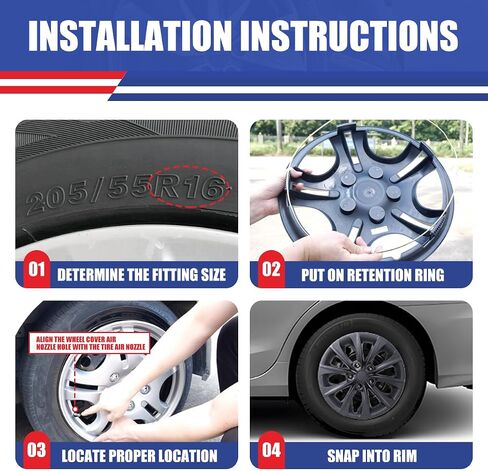 INSTALLATION INSTRUCTIONS

205/55R16

01 DETERMINE THE FITTING SIZE

02 PUT ON RETENTION RING

ALIGN THE WHEEL COVER AIR NOZZLE HOLE WITH THE TIRE AIR NOZZLE

03 LOCATE PROPER LOCATION

04 SNAP INTO RIM