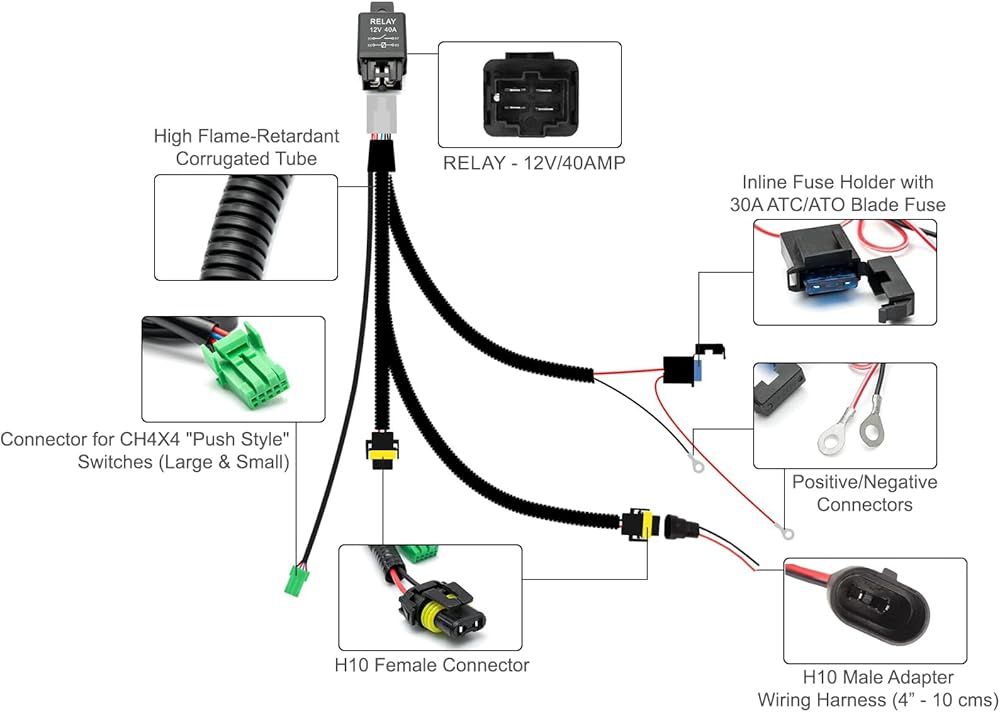 RELAY
12V 40A

RELAY - 12V/40AMP

High Flame-Retardant Corrugated Tube

Inline Fuse Holder with 30A ATC/ATO Blade Fuse

Connector for CH4X4 "Push Style" Switches (Large & Small)

Positive/Negative Connectors

H10 Female Connector

H10 Male Adapter Wiring Harness (4" - 10 cms)