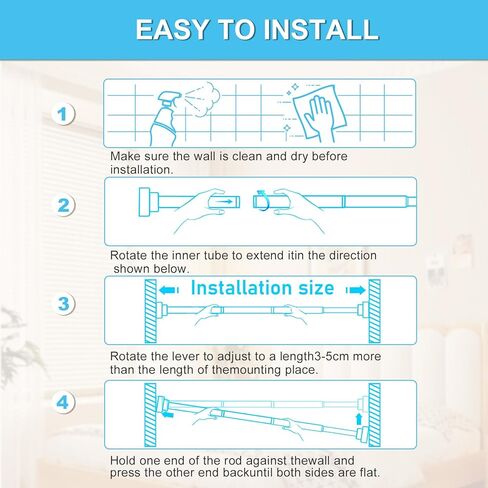 EASY TO INSTALL

1

Make sure the wall is clean and dry before installation.

2

Rotate the inner tube to extend itin the direction shown below.

3

Installation size

Rotate the lever to adjust to a length3-5cm more than the length of themounting place.

4

Hold one end of the rod against thewall and press the other end backuntil both sides are flat.