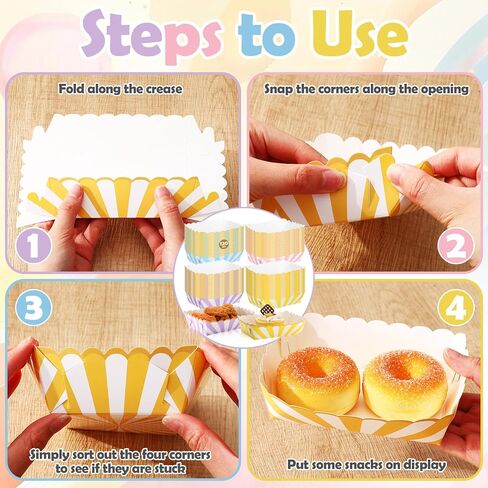 Steps to Use

Fold along the crease

1

Snap the corners along the opening

2

3

Simply sort out the four corners to see if they are stuck

4

Put some snacks on display