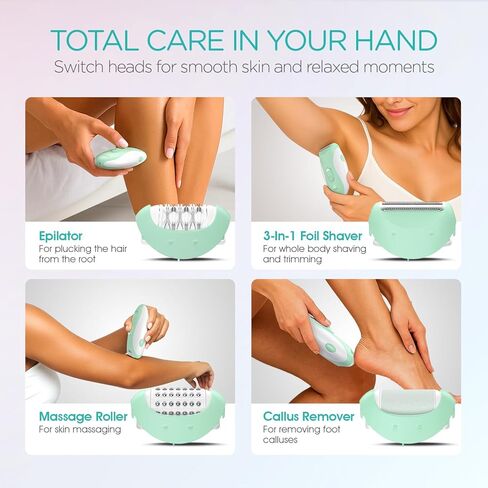 TOTAL CARE IN YOUR HAND
Switch heads for smooth skin and relaxed moments

Epilator
For plucking the hair from the root

3-In-1 Foil Shaver
For whole body shaving and trimming

Massage Roller
For skin massaging

Callus Remover
For removing foot calluses