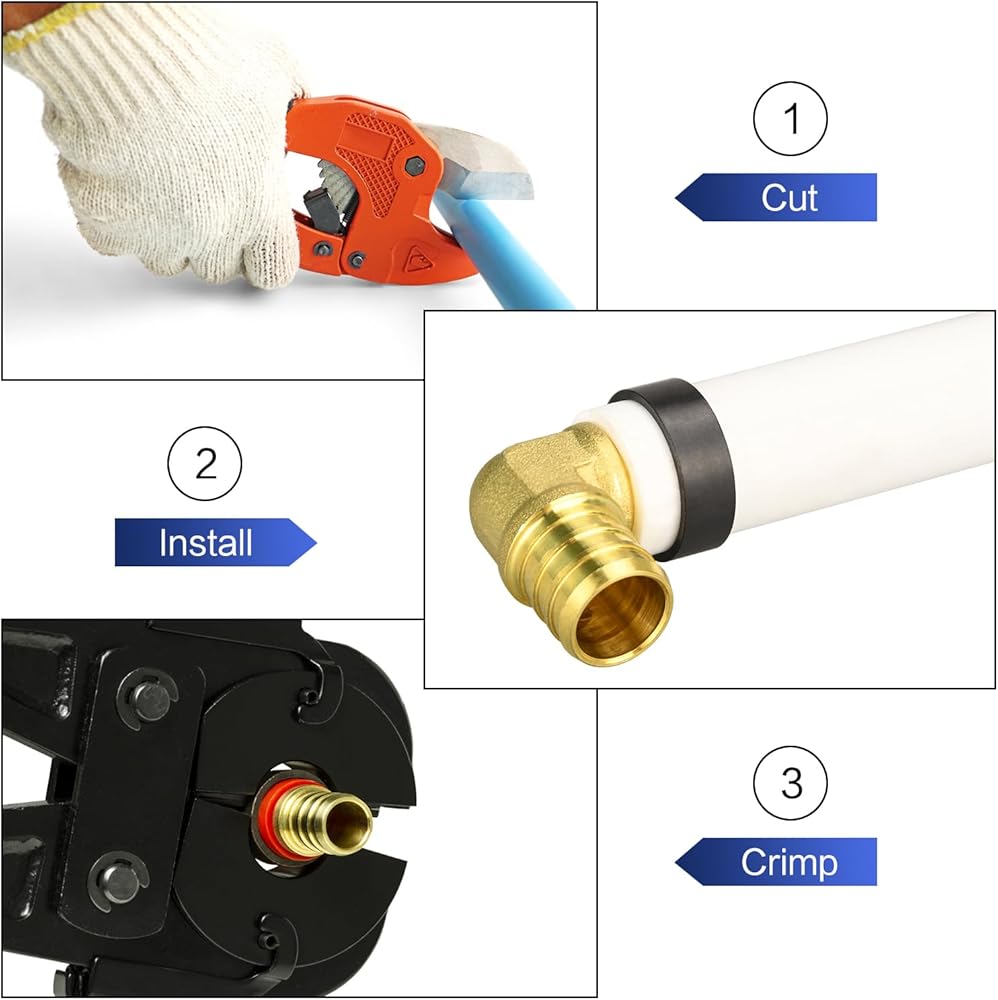 1
Cut

2
Install

3
Crimp