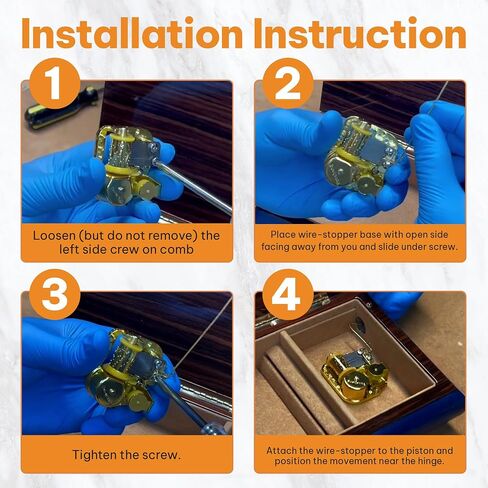 Installation Instruction

1

Loosen (but do not remove) the left side crew on comb

2

Place wire-stopper base with open side facing away from you and slide under screw.

3

Tighten the screw.

4

Attach the wire-stopper to the piston and position the movement near the hinge.