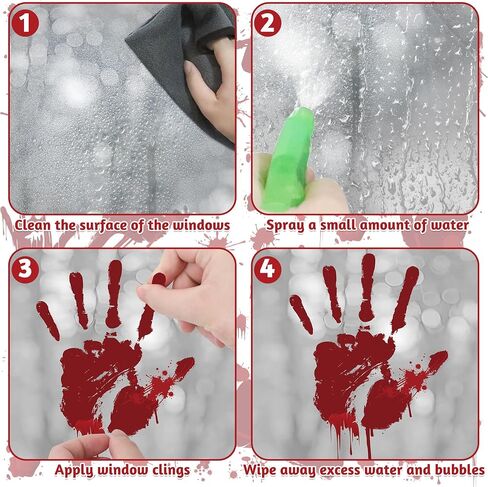 1

Clean the surface of the windows

2

Spray a small amount of water

3

Apply window clings

4

Wipe away excess water and bubbles