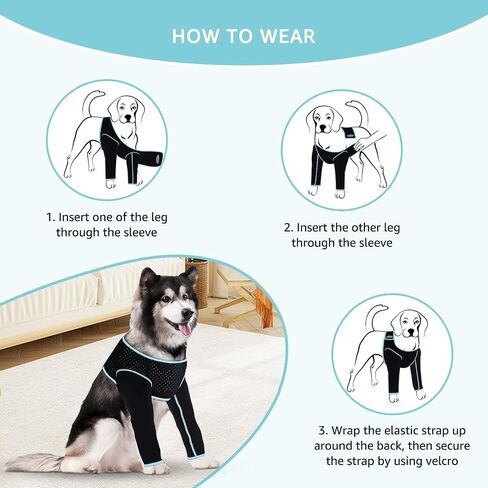 HOW TO WEAR

1. Insert one of the leg through the sleeve

2. Insert the other leg through the sleeve

3. Wrap the elastic strap up around the back, then secure the strap by using velcro