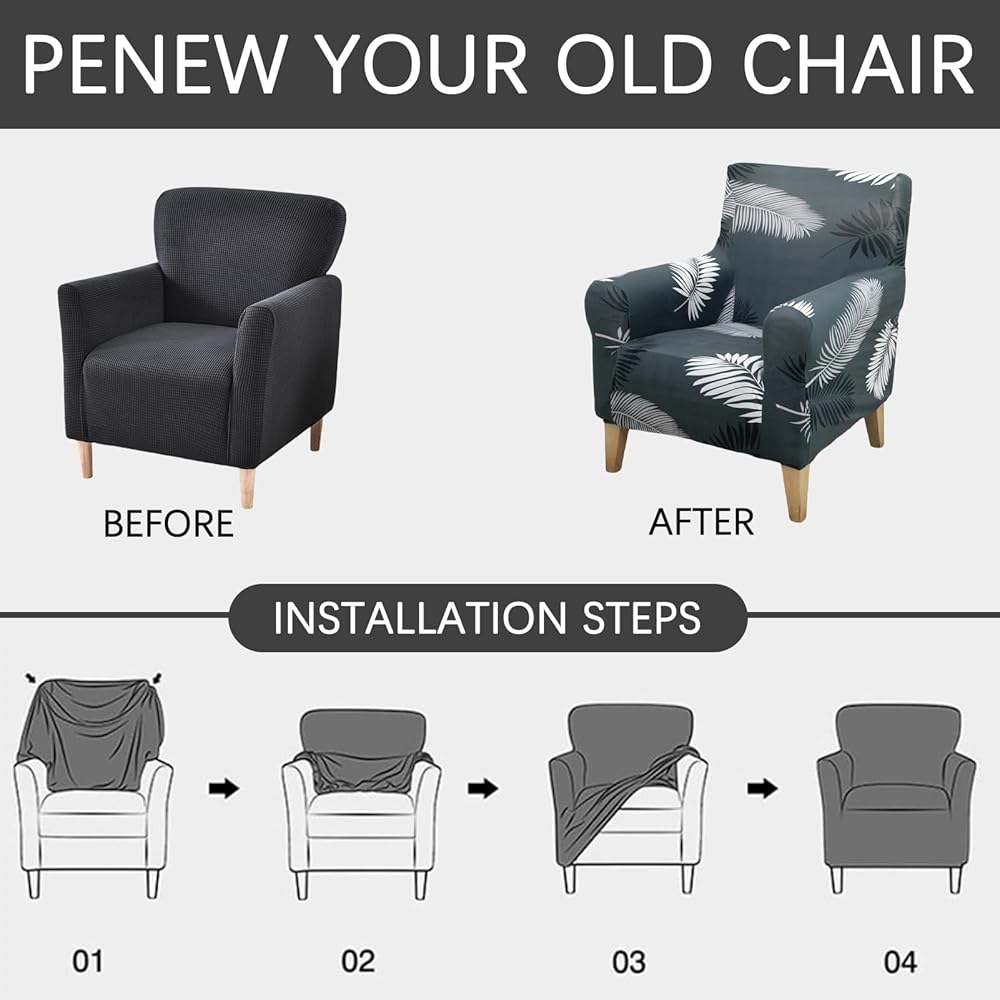 PENEW YOUR OLD CHAIR

BEFORE

AFTER

INSTALLATION STEPS

01

02

03

04