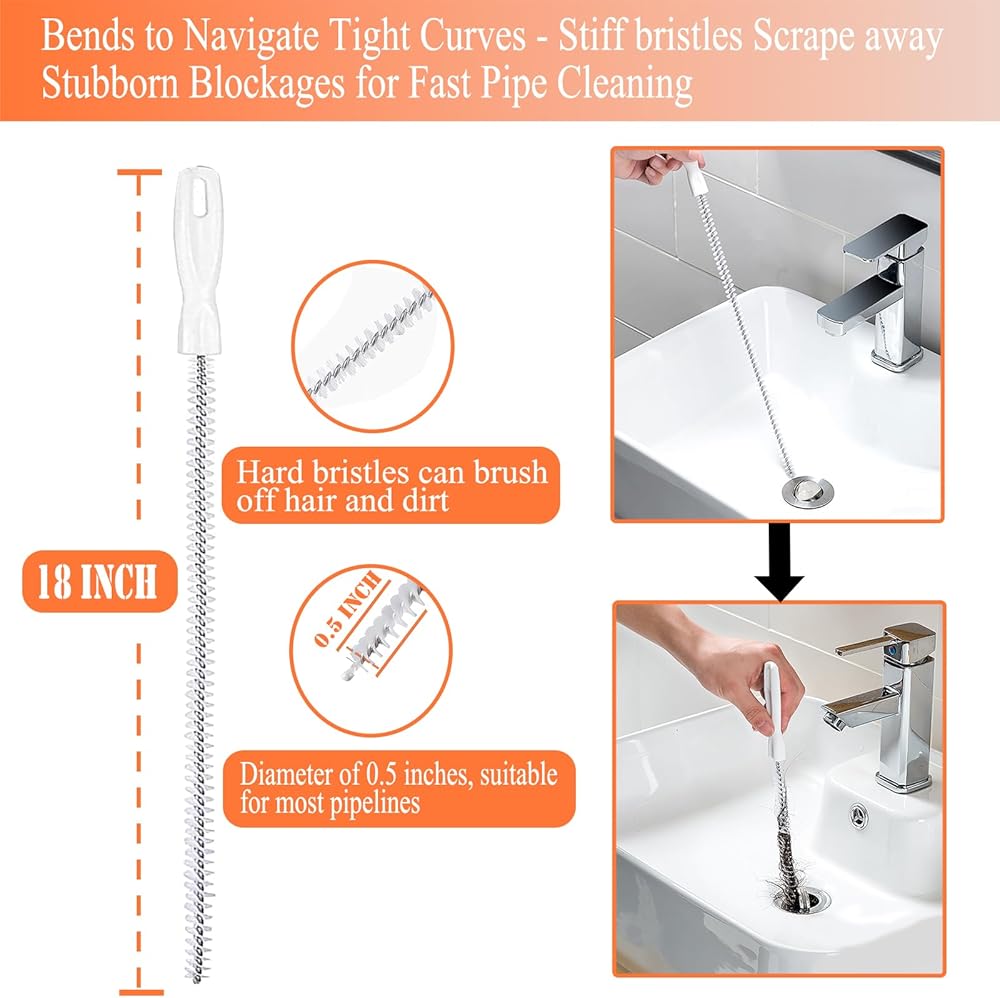 Bends to Navigate Tight Curves - Stiff bristles Scrape away Stubborn Blockages for Fast Pipe Cleaning

18 INCH

Hard bristles can brush off hair and dirt

0.5 INCH

Diameter of 0.5 inches, suitable for most pipelines