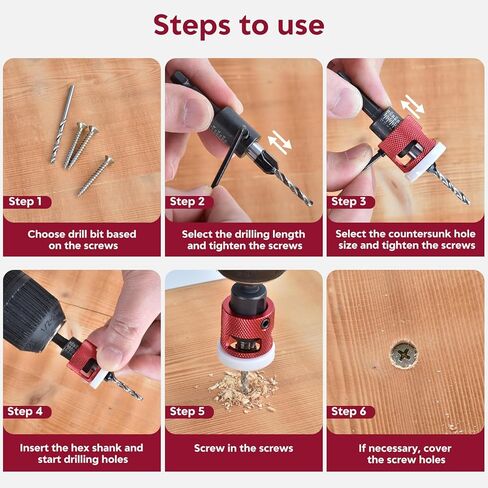 Steps to use

Step 1
Choose drill bit based on the screws

Step 2
Select the drilling length and tighten the screws

Step 3
Select the countersunk hole size and tighten the screws

Step 4
Insert the hex shank and start drilling holes

Step 5
Screw in the screws

Step 6
If necessary, cover the screw holes