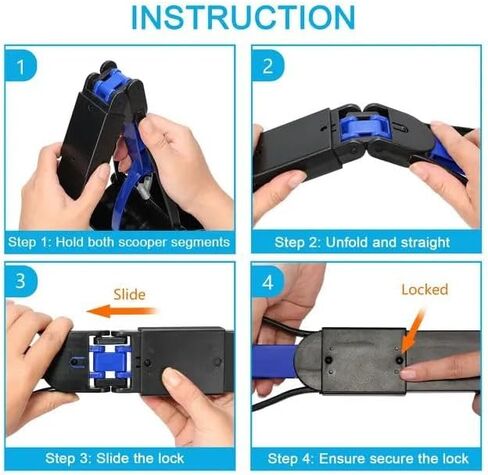 INSTRUCTION

1

Step 1: Hold both scooper segments

2

Step 2: Unfold and straight

3

Slide

Step 3: Slide the lock

4

Locked

Step 4: Ensure secure the lock