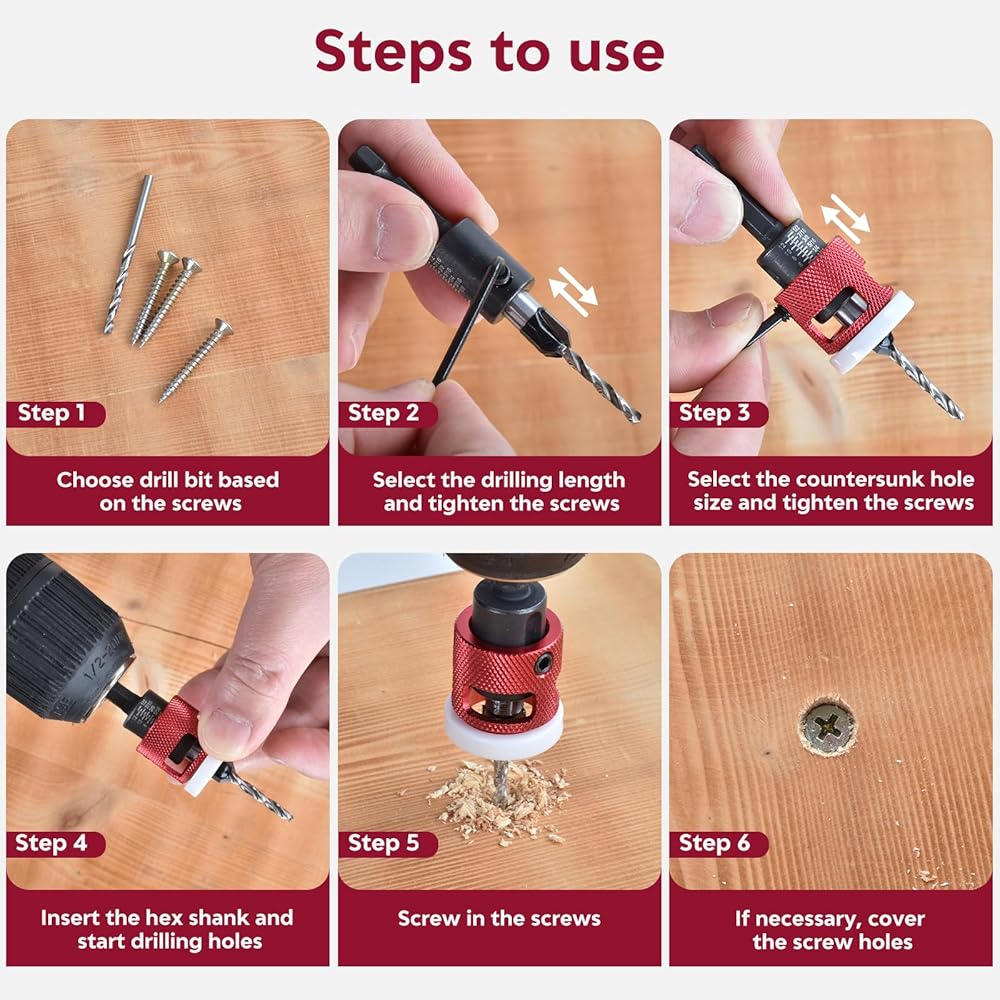 Steps to use

Step 1

Choose drill bit based on the screws

Step 2

Select the drilling length and tighten the screws

Step 3

Select the countersunk hole size and tighten the screws

Step 4

Insert the hex shank and start drilling holes

Step 5

Screw in the screws

Step 6

If necessary, cover the screw holes