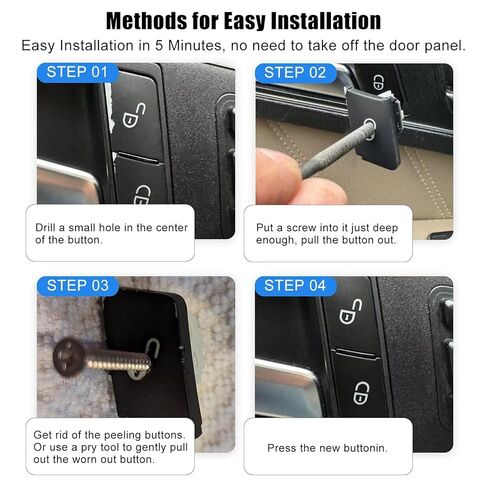 Methods for Easy Installation

Easy Installation in 5 Minutes, no need to take off the door panel.

STEP 01

Drill a small hole in the center of the button.

STEP 02

Put a screw into it just deep enough, pull the button out.

STEP 03

Get rid of the peeling buttons. Or use a pry tool to gently pull out the worn out button.

STEP 04

Press the new buttonin.