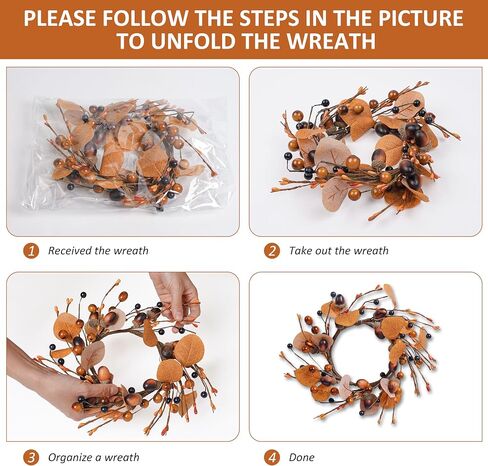 PLEASE FOLLOW THE STEPS IN THE PICTURE TO UNFOLD THE WREATH

1 Received the wreath

2 Take out the wreath

3 Organize a wreath

4 Done