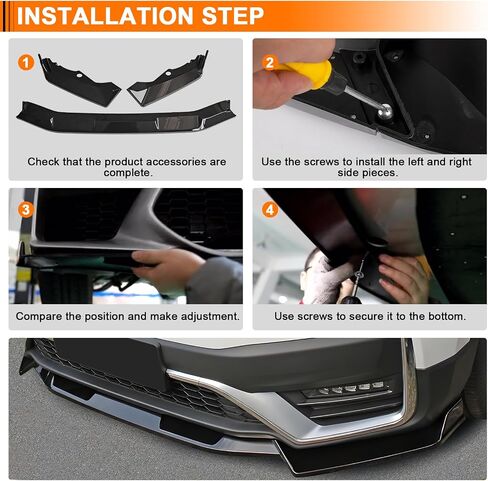 INSTALLATION STEP

1

Check that the product accessories are complete.

2

Use the screws to install the left and right side pieces.

3

Compare the position and make adjustment.

4

Use screws to secure it to the bottom.