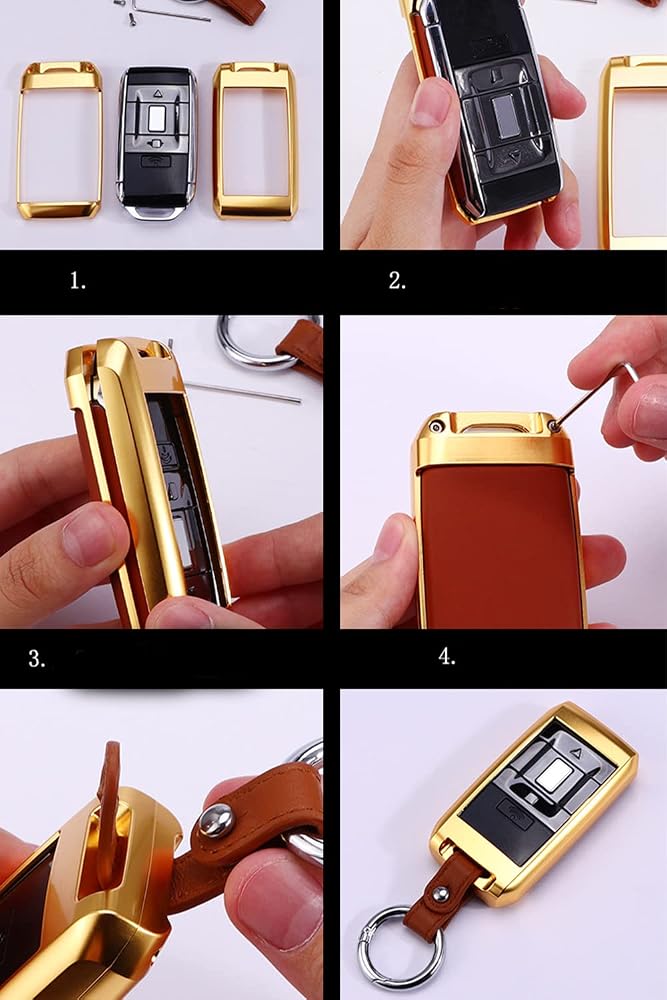 1.

2.

3.

4.