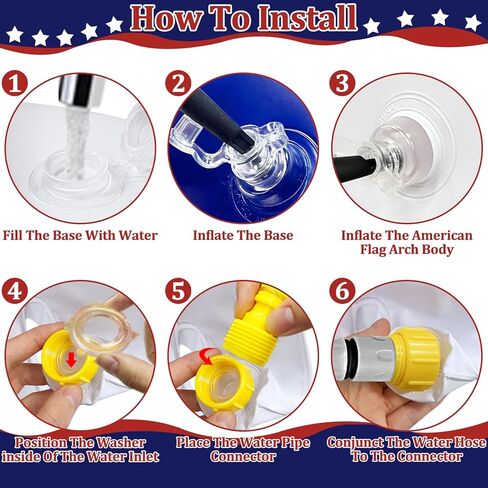 How To Install

1

Fill The Base With Water

2

Inflate The Base

3

Inflate The American Flag Arch Body

4

Position The Washer inside Of The Water Inlet

5

Place The Water Pipe Connector

6

Conjunct The Water Hose To The Connector