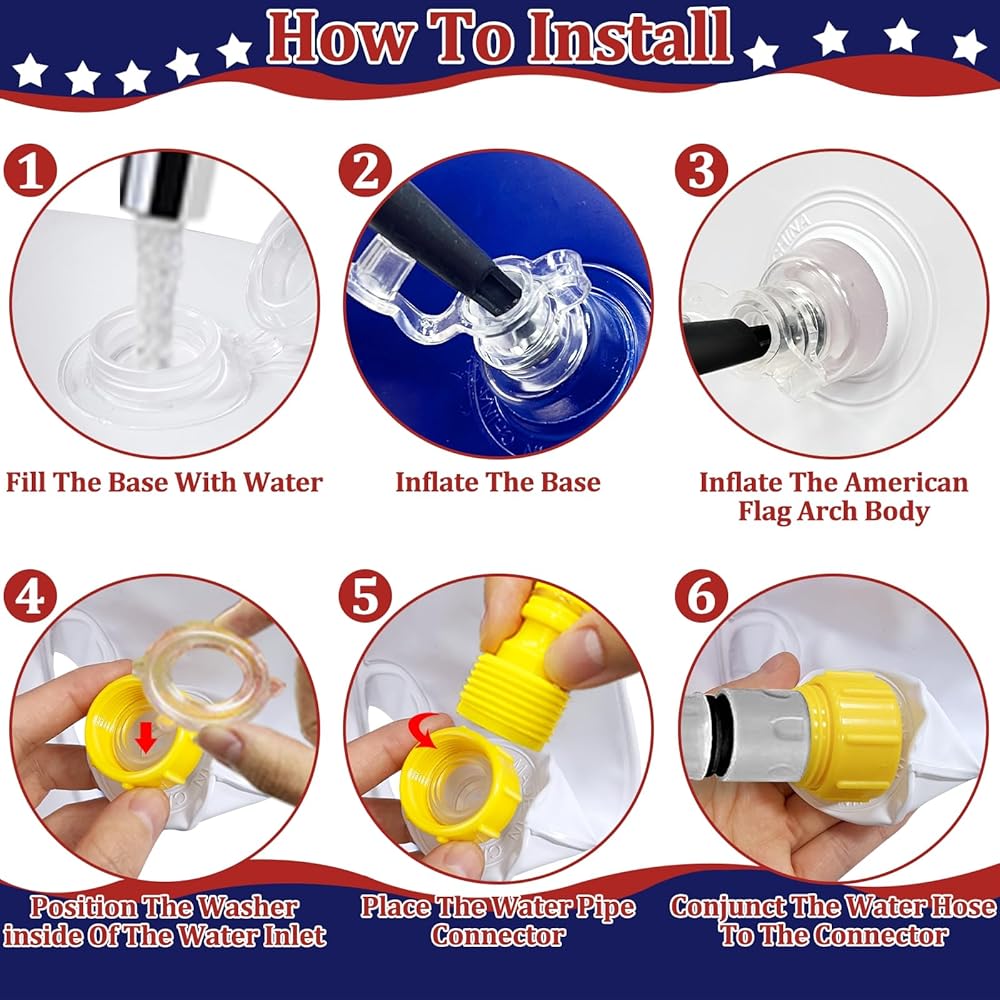 How To Install

1
Fill The Base With Water

2
Inflate The Base

3
Inflate The American Flag Arch Body

4
Position The Washer inside Of The Water Inlet

5
Place The Water Pipe Connector

6
Conjunct The Water Hose To The Connector