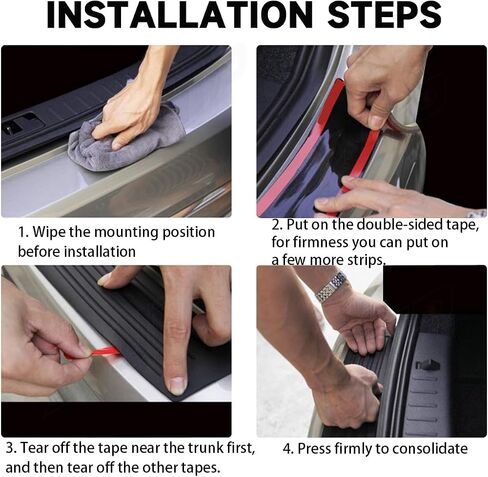 INSTALLATION STEPS

1. Wipe the mounting position before installation

2. Put on the double-sided tape, for firmness you can put on a few more strips.

3. Tear off the tape near the trunk first, and then tear off the other tapes.

4. Press firmly to consolidate