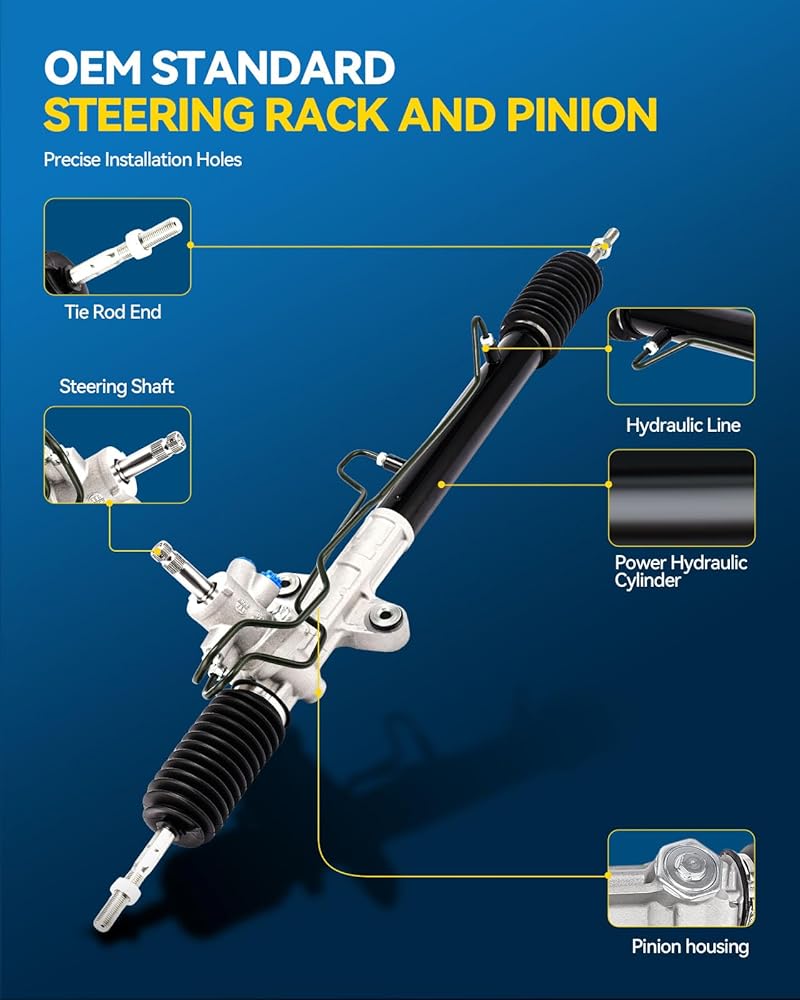 OEM STANDARD
STEERING RACK AND PINION

Precise Installation Holes

Tie Rod End

Steering Shaft

Hydraulic Line

Power Hydraulic Cylinder

Pinion housing