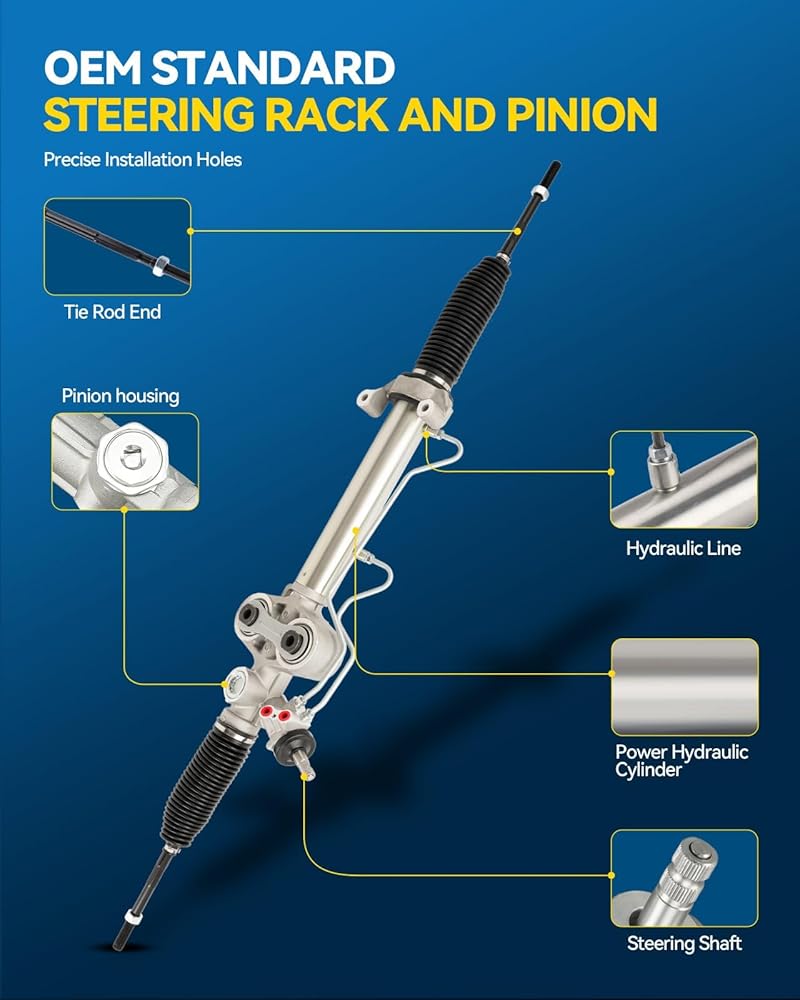 OEM STANDARD
STEERING RACK AND PINION

Precise Installation Holes

Tie Rod End

Pinion housing

Hydraulic Line

Power Hydraulic Cylinder

Steering Shaft