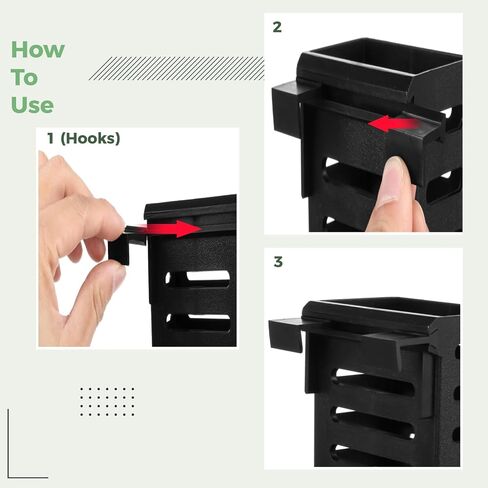 How To Use

1 (Hooks)

2

3